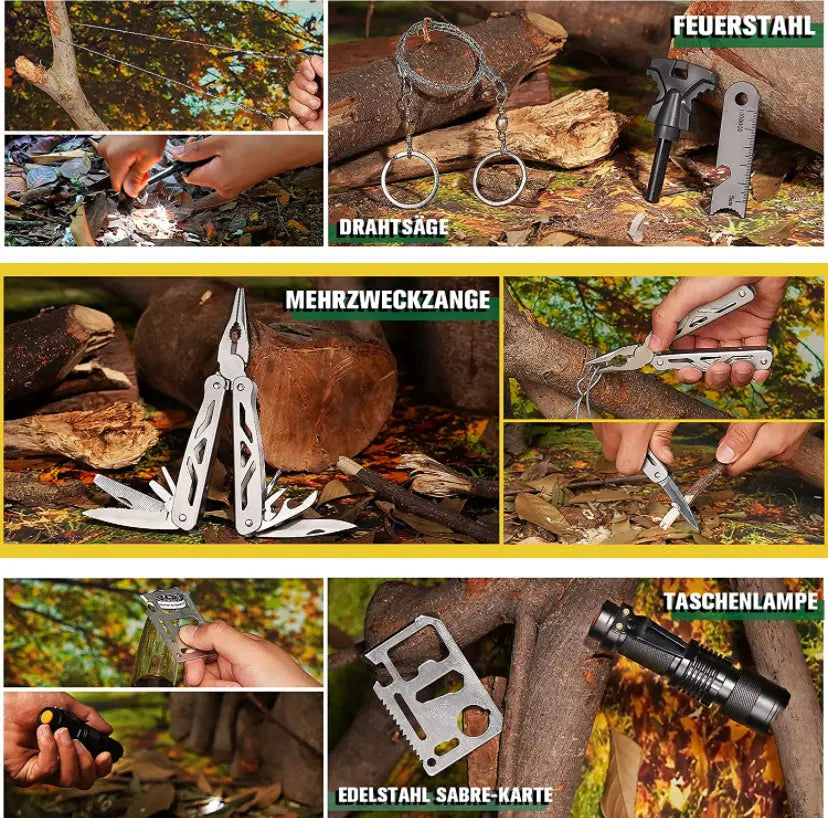 FEUERSTAHL

DRAHTSÄGE

MEHRZWECKZANGE

TASCHENLAMPE

EDELSTAHL SABRE-KARTE