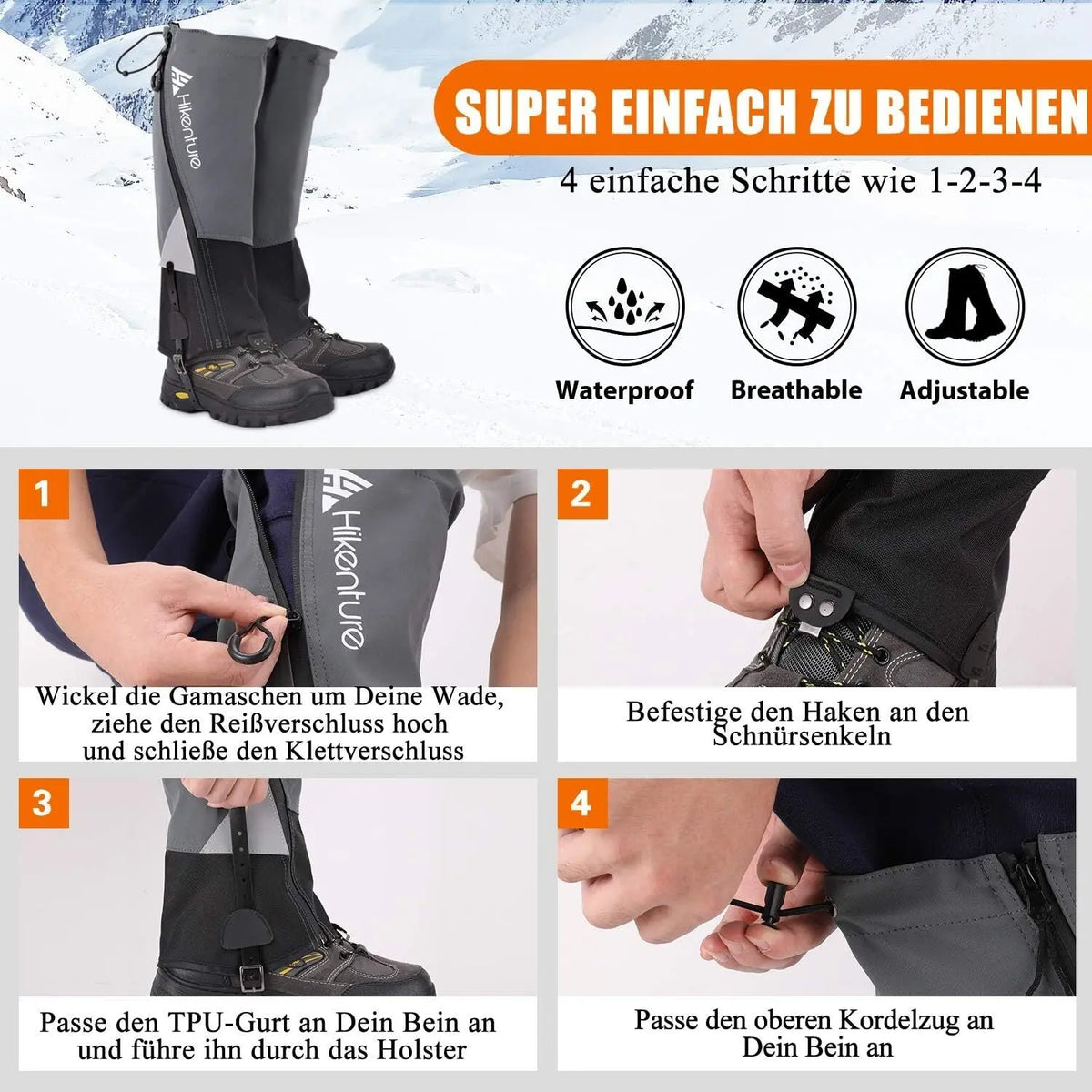 Hikenture

SUPER EINFACH ZU BEDIENEN

4 einfache Schritte wie 1-2-3-4

Waterproof

Breathable

Adjustable

1

Hikenture

Wickel die Gamaschen um Deine Wade, ziehe den Reißverschluss hoch und schließe den Klettverschluss

2

Befestige den Haken an den Schnürsenkeln

3

Passe den TPU-Gurt an Dein Bein an und führe ihn durch das Holster

4

Passe den oberen Kordelzug an Dein Bein an