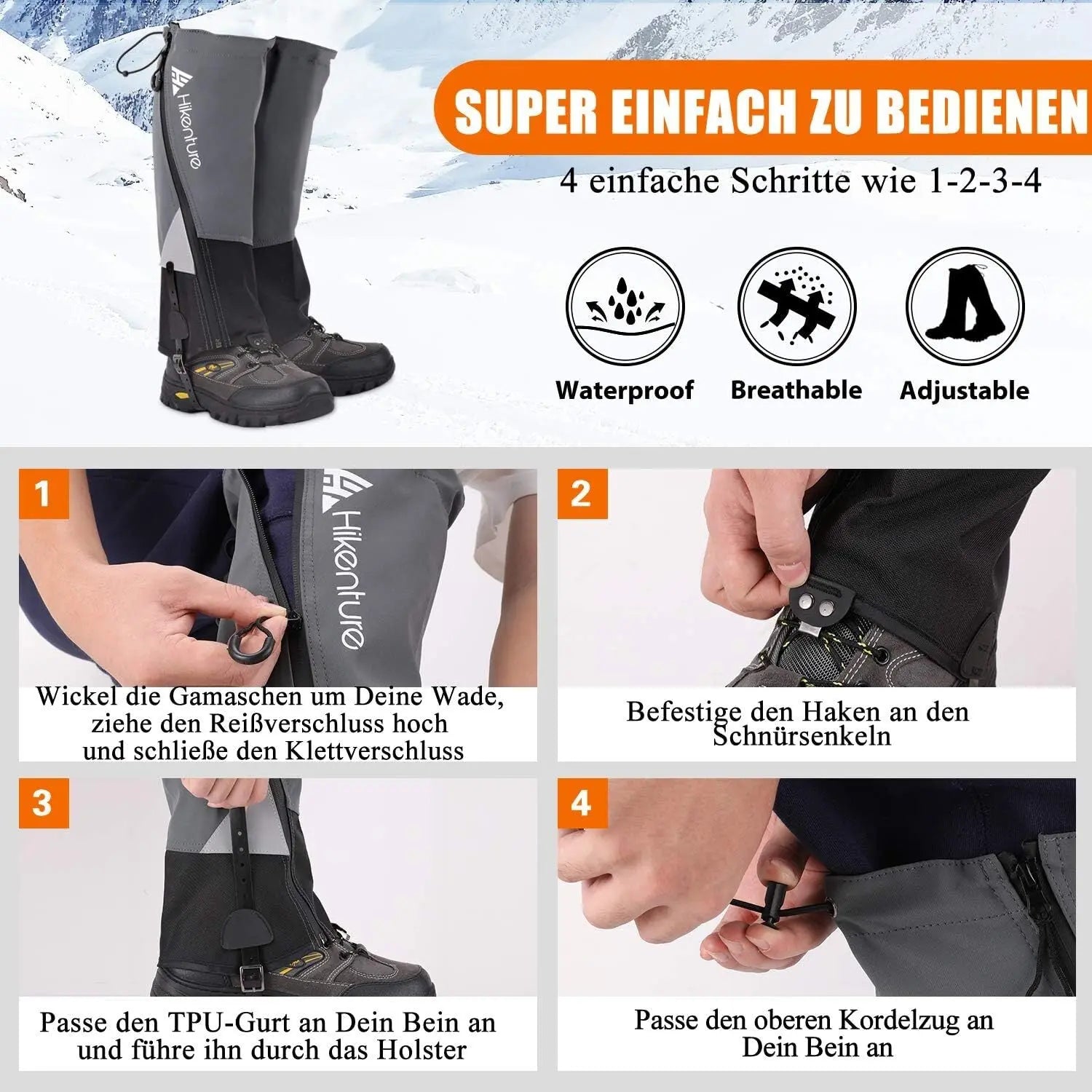 Hikenture

SUPER EINFACH ZU BEDIENEN

4 einfache Schritte wie 1-2-3-4

Waterproof

Breathable

Adjustable

1

Hikenture

Wickel die Gamaschen um Deine Wade, ziehe den Reißverschluss hoch und schließe den Klettverschluss

2

Befestige den Haken an den Schnürsenkeln

3

Passe den TPU-Gurt an Dein Bein an und führe ihn durch das Holster

4

Passe den oberen Kordelzug an Dein Bein an